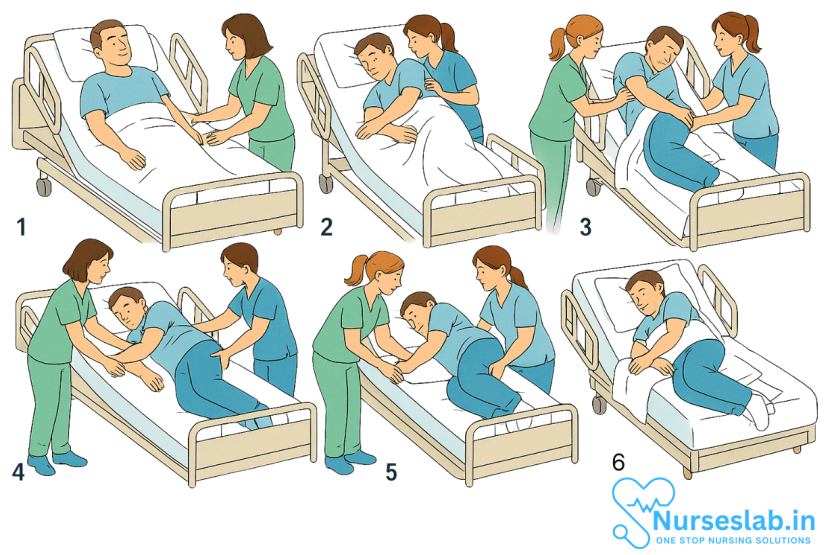 1

2

3

4

5

6

Nurseslab.in
ONE STOP NURSING SOLUTIONS