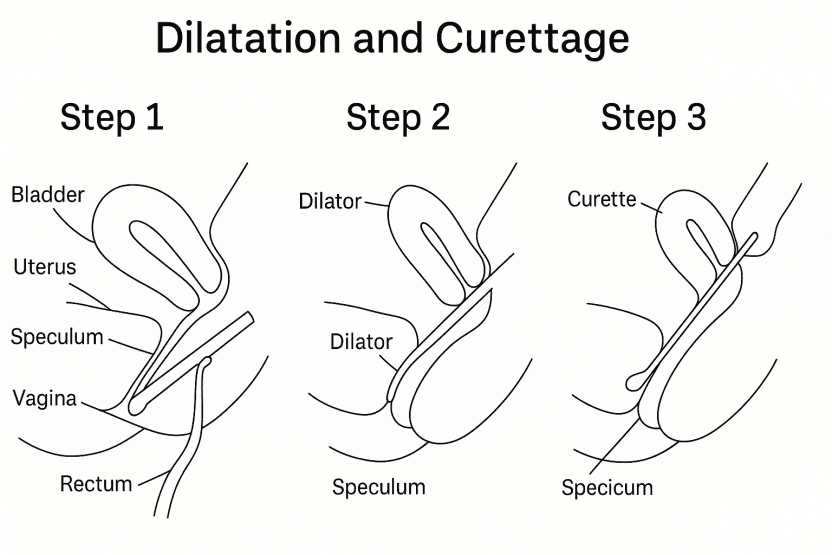 Dilatation and Curettage

Step 1

Bladder

Uterus

Speculum

Vagina

Rectum

Step 2

Dilator

Dilator

Speculum

Step 3

Curette

Specicum